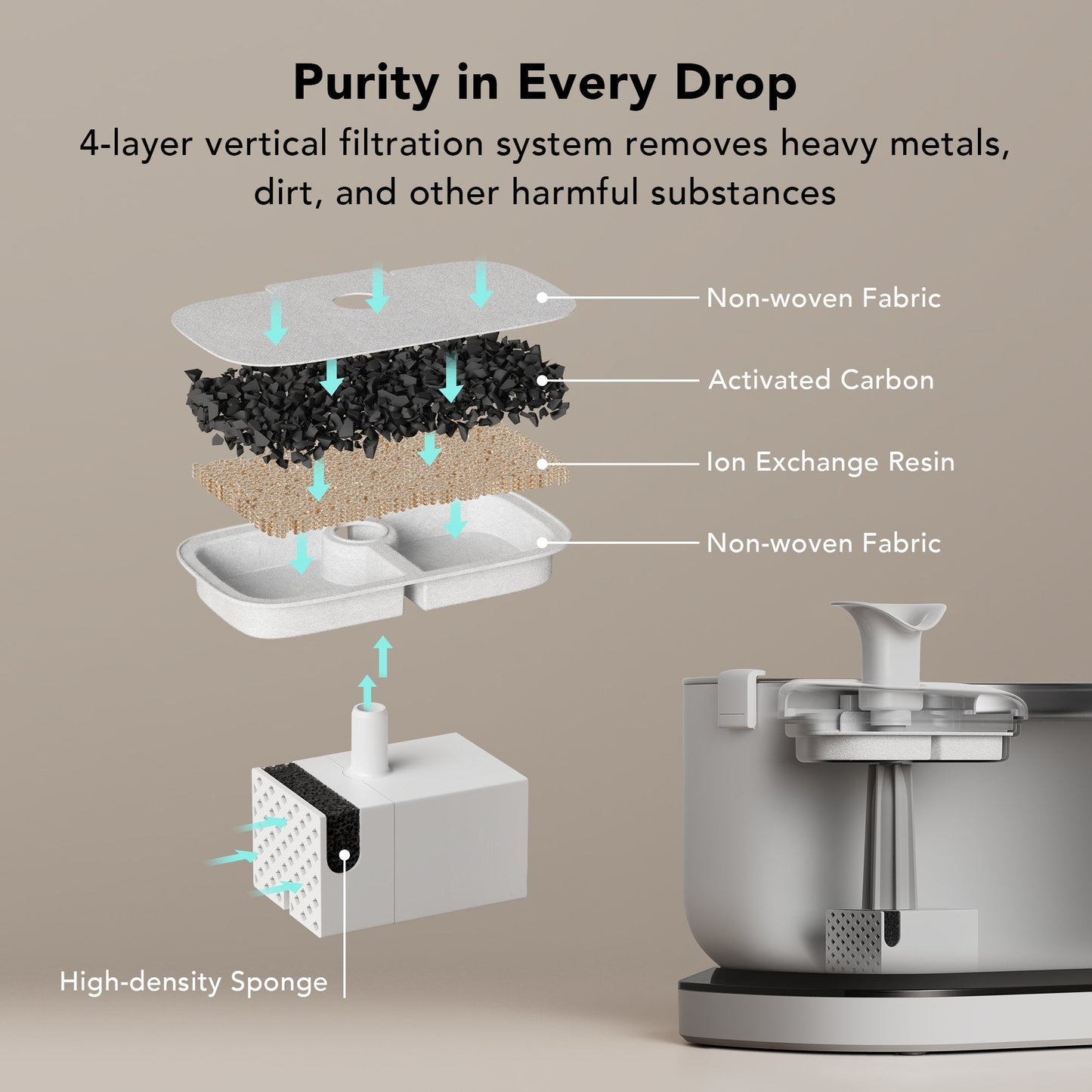 Purity in Every Drop

4-layer vertical filtration system removes heavy metals, dirt, and other harmful substances

Non-woven Fabric

Activated Carbon

Ion Exchange Resin

Non-woven Fabric

High-density Sponge